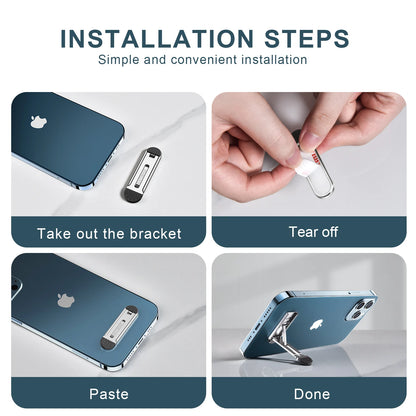 INSTALLATION STEPS
Simple and convenient installation

Take out the bracket

Tear off

Paste

Done